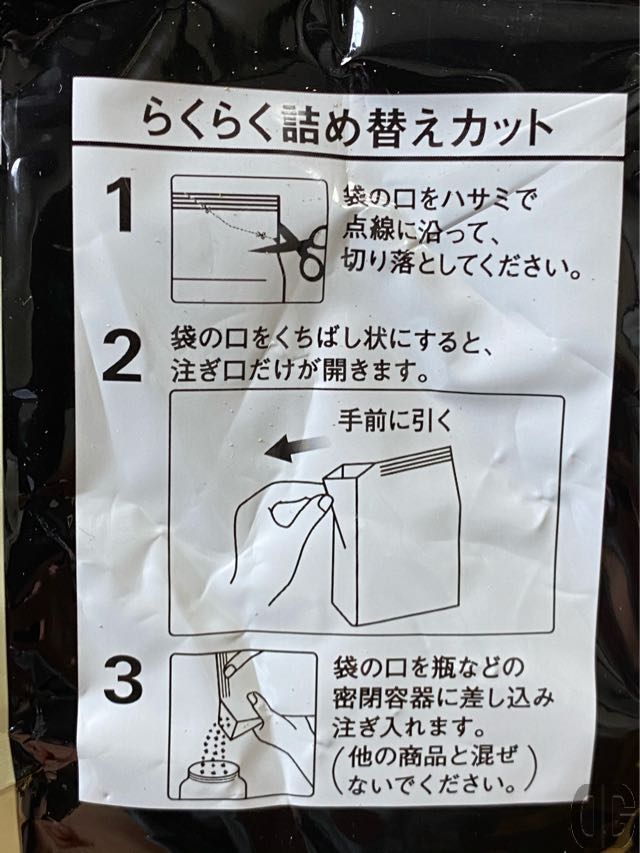 らくらく詰め替えカット

1 袋の口をハサミで点線に沿って、切り落としてください。

2 袋の口をくちばし状にすると、注ぎ口だけが開きます。

手前に引く

3 袋の口を瓶などの密閉容器に差し込み注ぎ入れます。
(他の商品と混ぜないでください。)